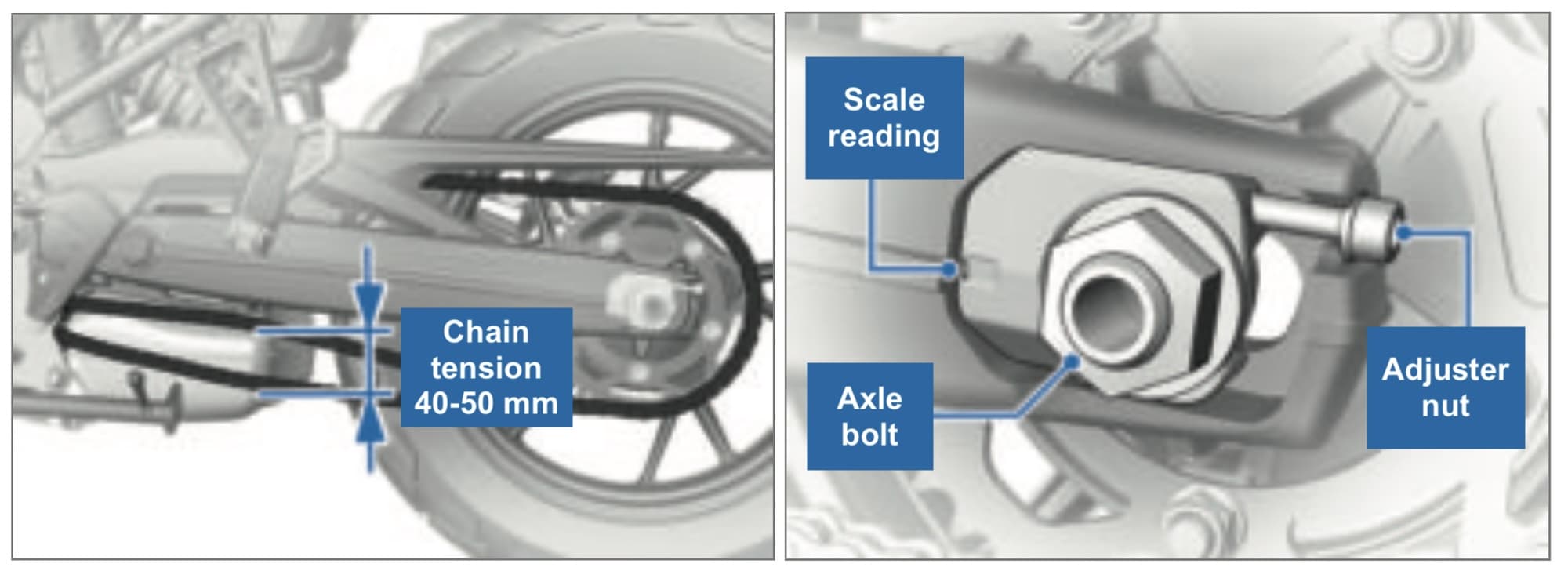 Chain tension 40-50 mm

Scale reading

Axle bolt

Adjuster nut