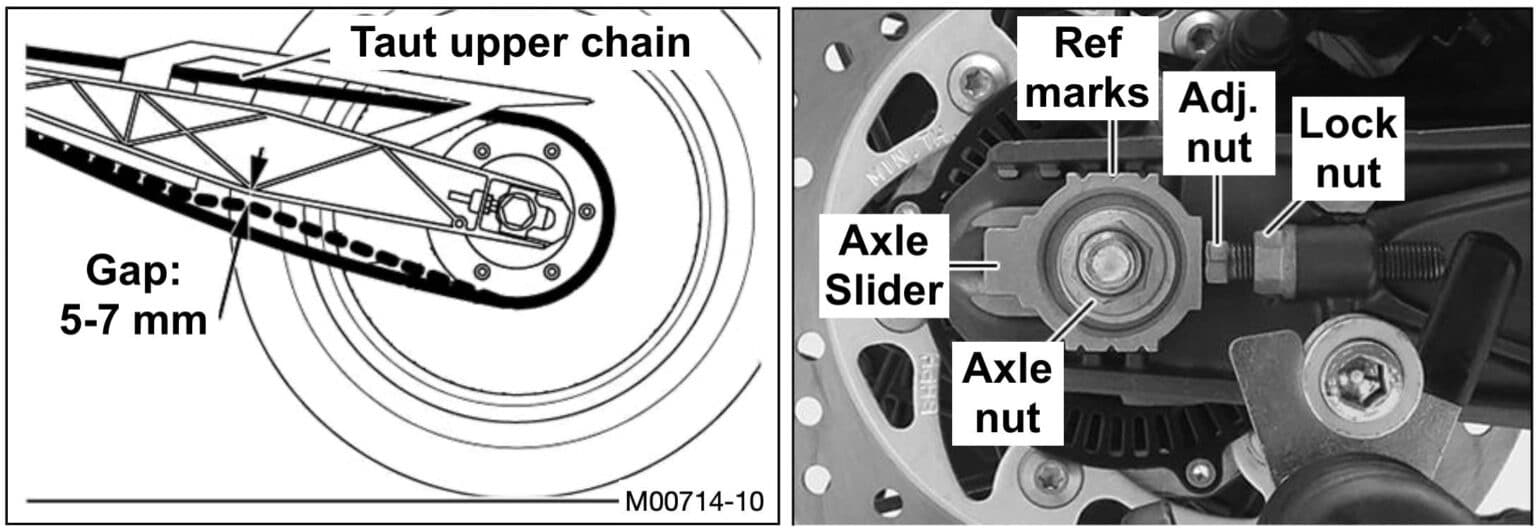 Taut upper chain

Gap: 5-7 mm

M00714-10

Ref marks

Adj. nut

Lock nut

Axle Slider

Axle nut

MIN. TH