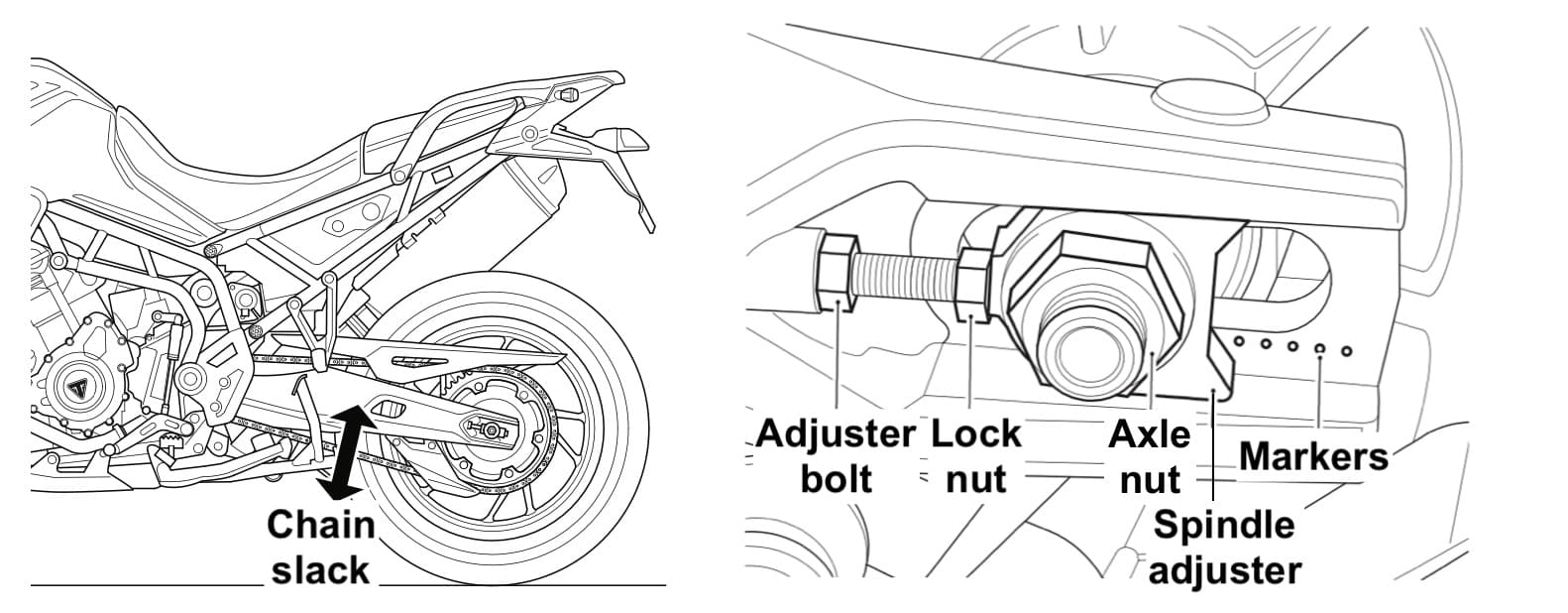 Chain slack

Adjuster bolt

Lock nut

Axle nut

Markers

Spindle adjuster