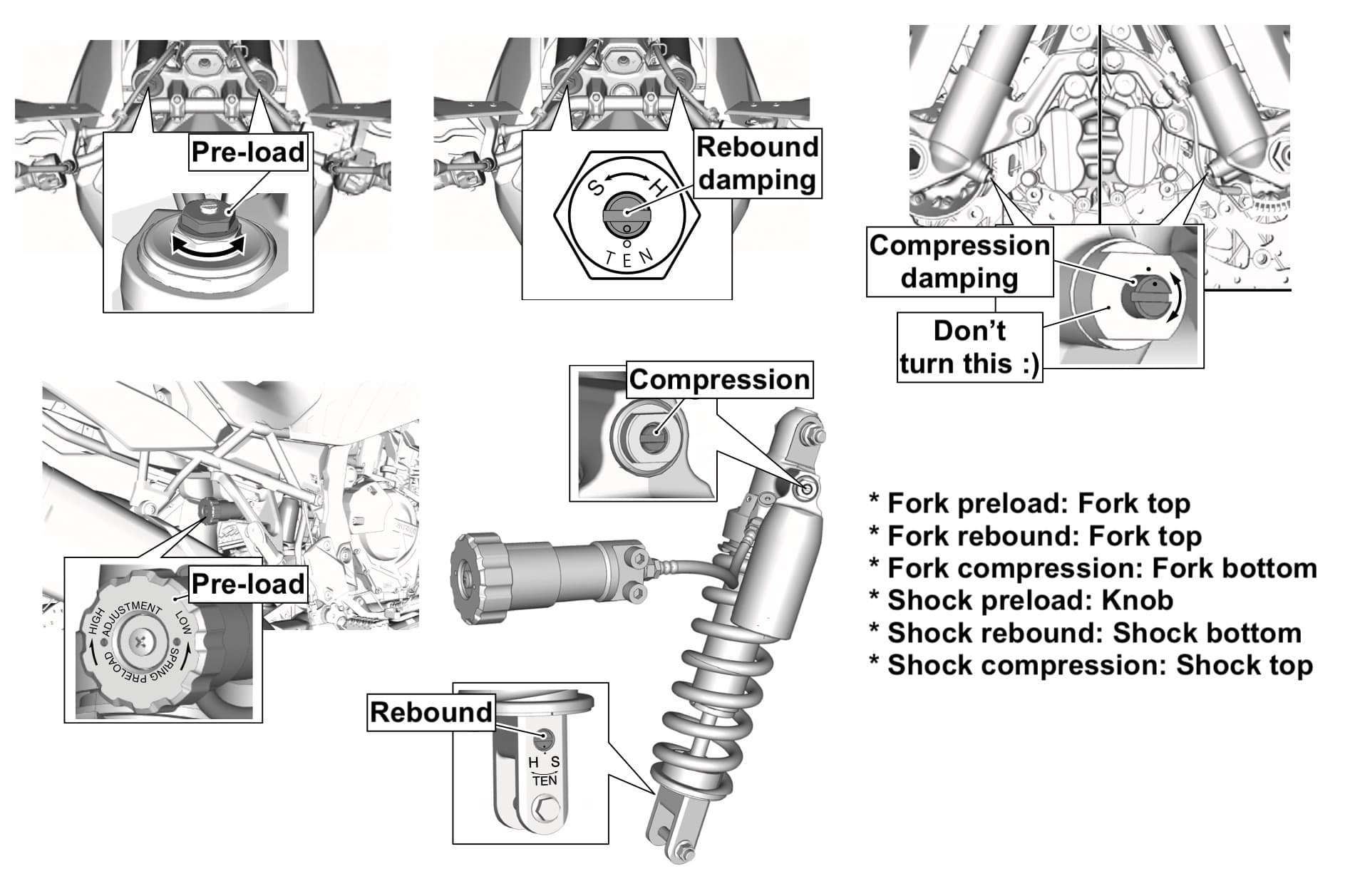 Pre-load

Rebound damping

S H TEN

Compression damping

Don't turn this :)

Pre-load

HIGH ADJUSTMENT LOW SPRING PRELOAD

Compression

Rebound

H S TEN

* Fork preload: Fork top
* Fork rebound: Fork top
* Fork compression: Fork bottom
* Shock preload: Knob
* Shock rebound: Shock bottom
* Shock compression: Shock top