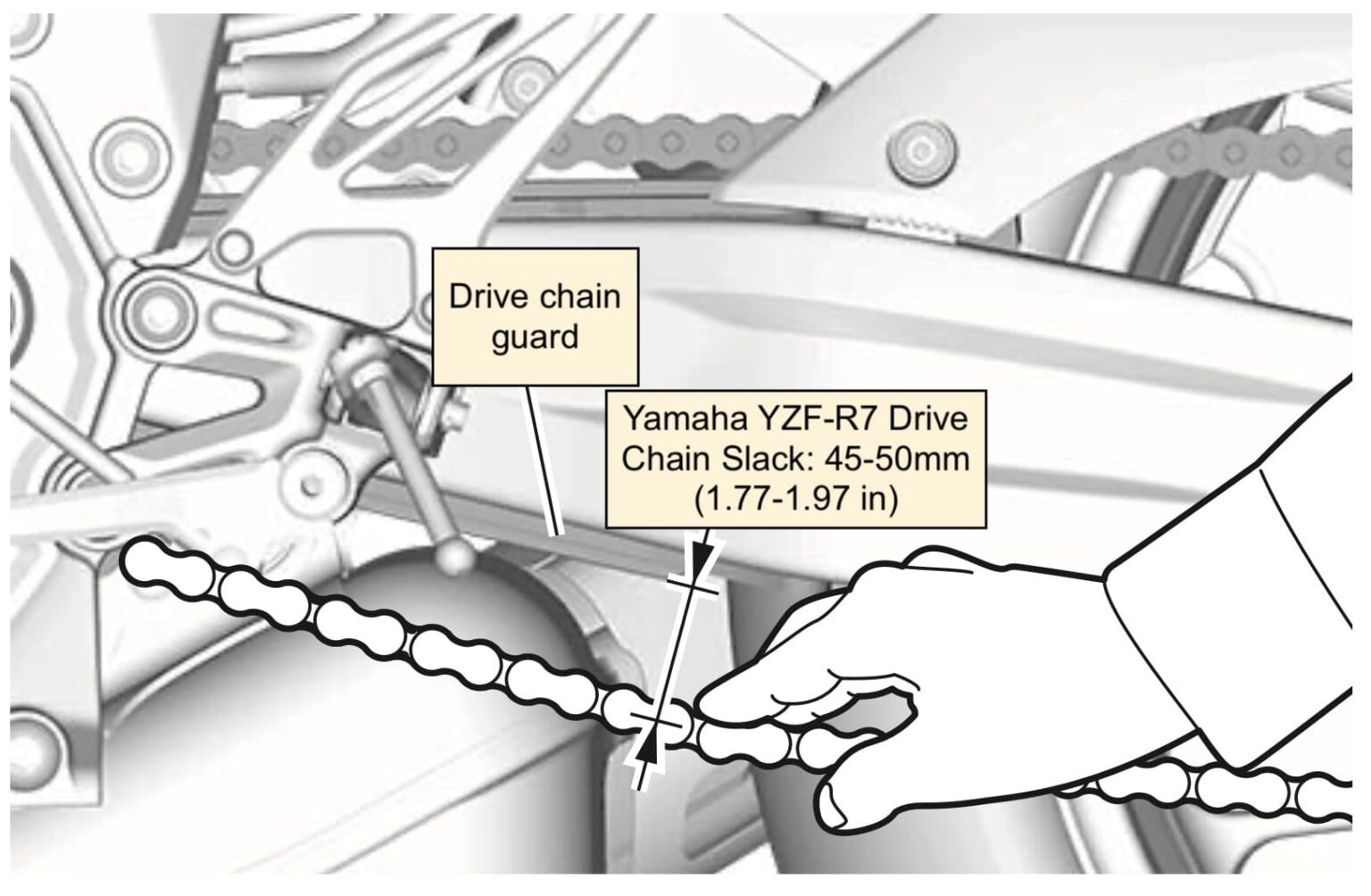 Drive chain guard

Yamaha YZF-R7 Drive Chain Slack: 45-50mm (1.77-1.97 in)