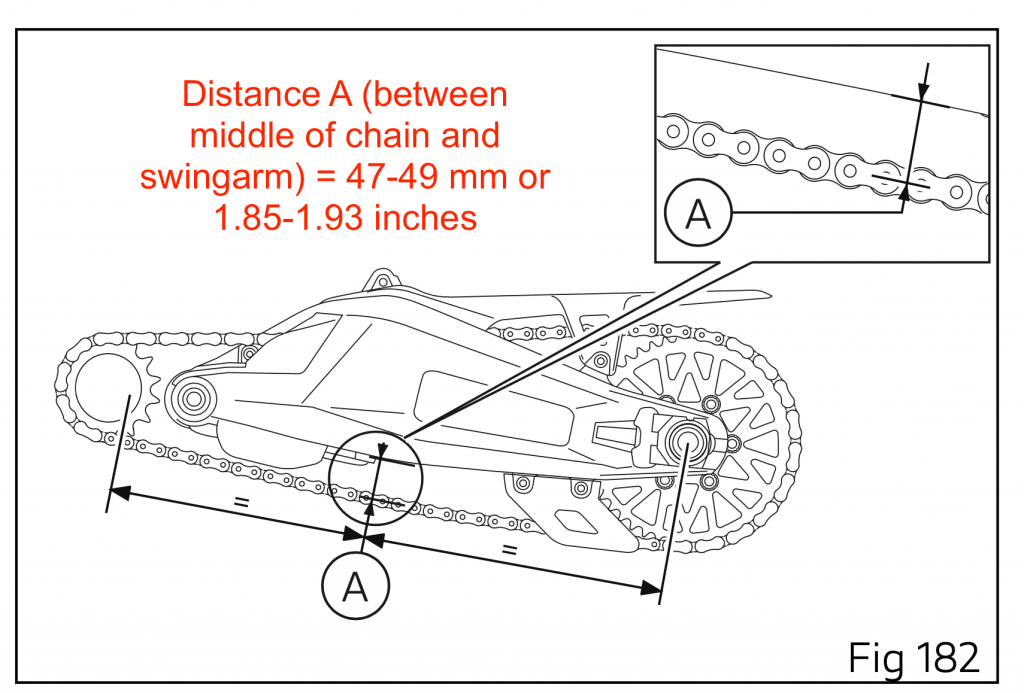 Distance A (between middle of chain and swingarm) = 47-49 mm or 1.85-1.93 inches

A

=

=

A

Fig 182