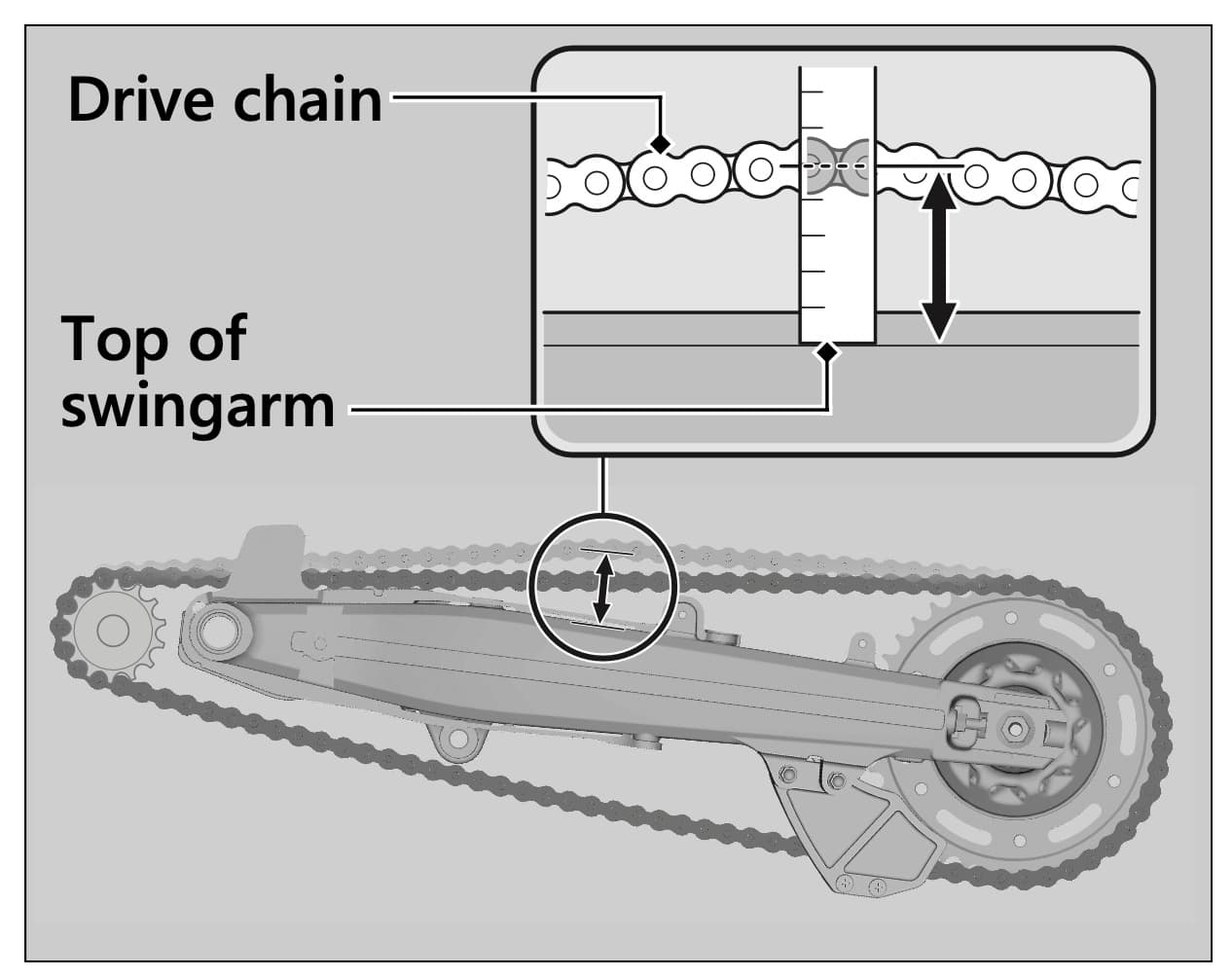 Drive chain

Top of swingarm