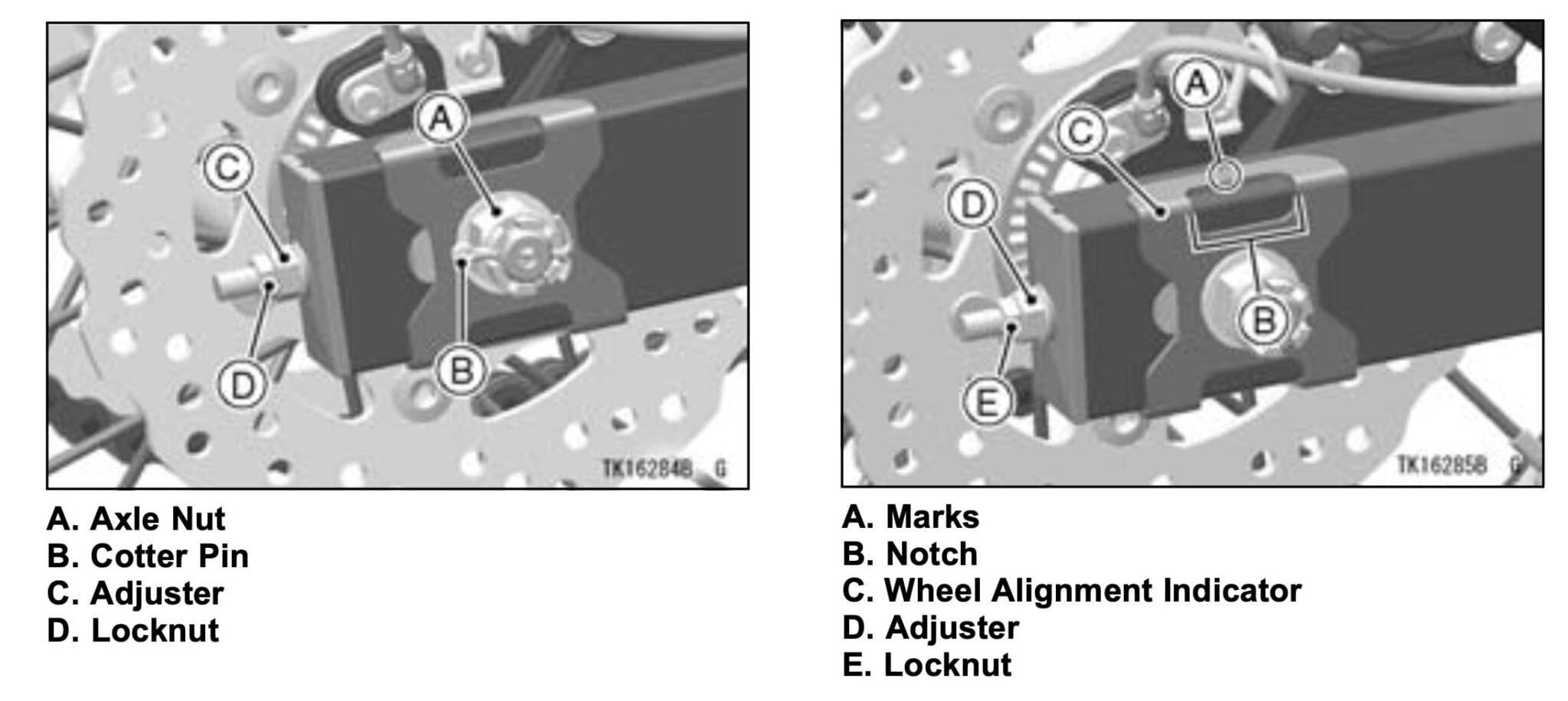 A
C
D
B
TK16284B G

A. Axle Nut
B. Cotter Pin
C. Adjuster
D. Locknut

A
C
D
B
E
TK16285B G

A. Marks
B. Notch
C. Wheel Alignment Indicator
D. Adjuster
E. Locknut