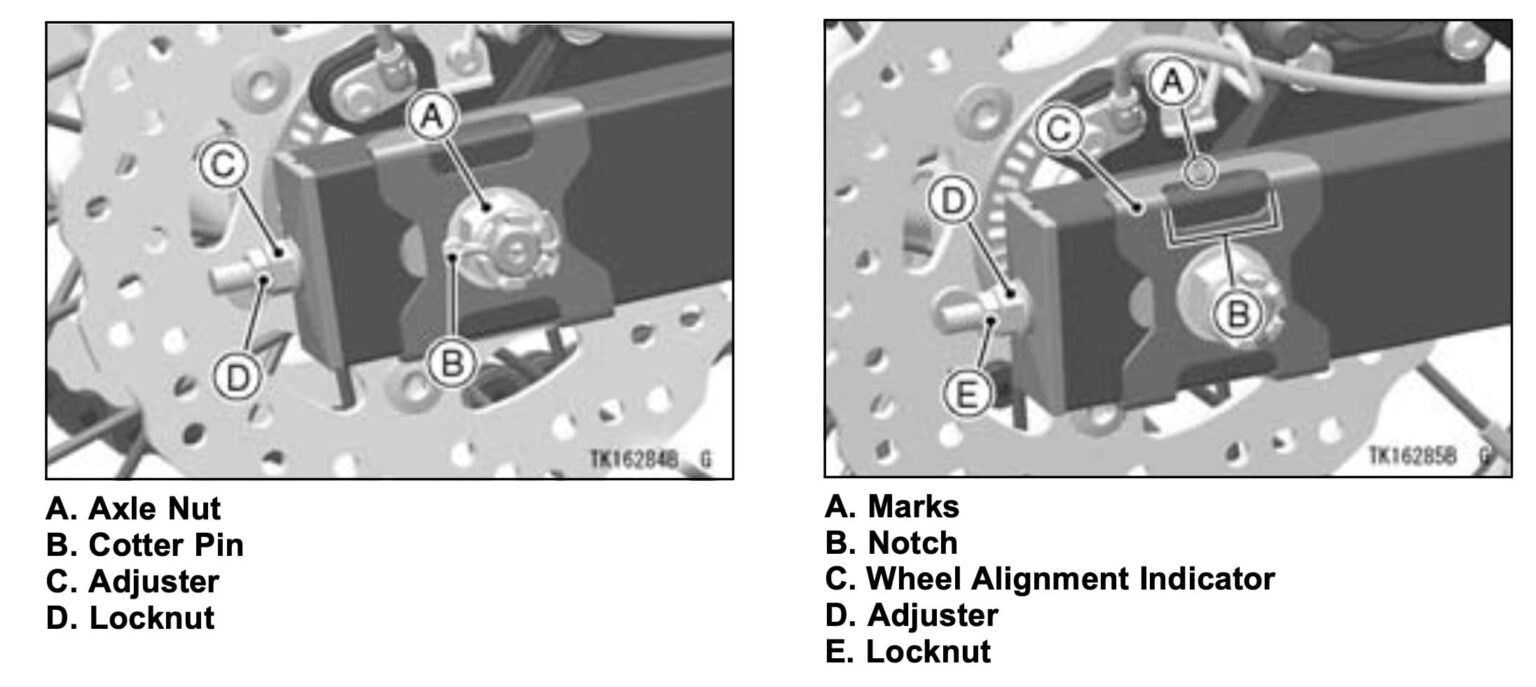 A
C
D
B
TK16284B G

A. Axle Nut
B. Cotter Pin
C. Adjuster
D. Locknut

A
C
D
B
E
TK16285B G

A. Marks
B. Notch
C. Wheel Alignment Indicator
D. Adjuster
E. Locknut