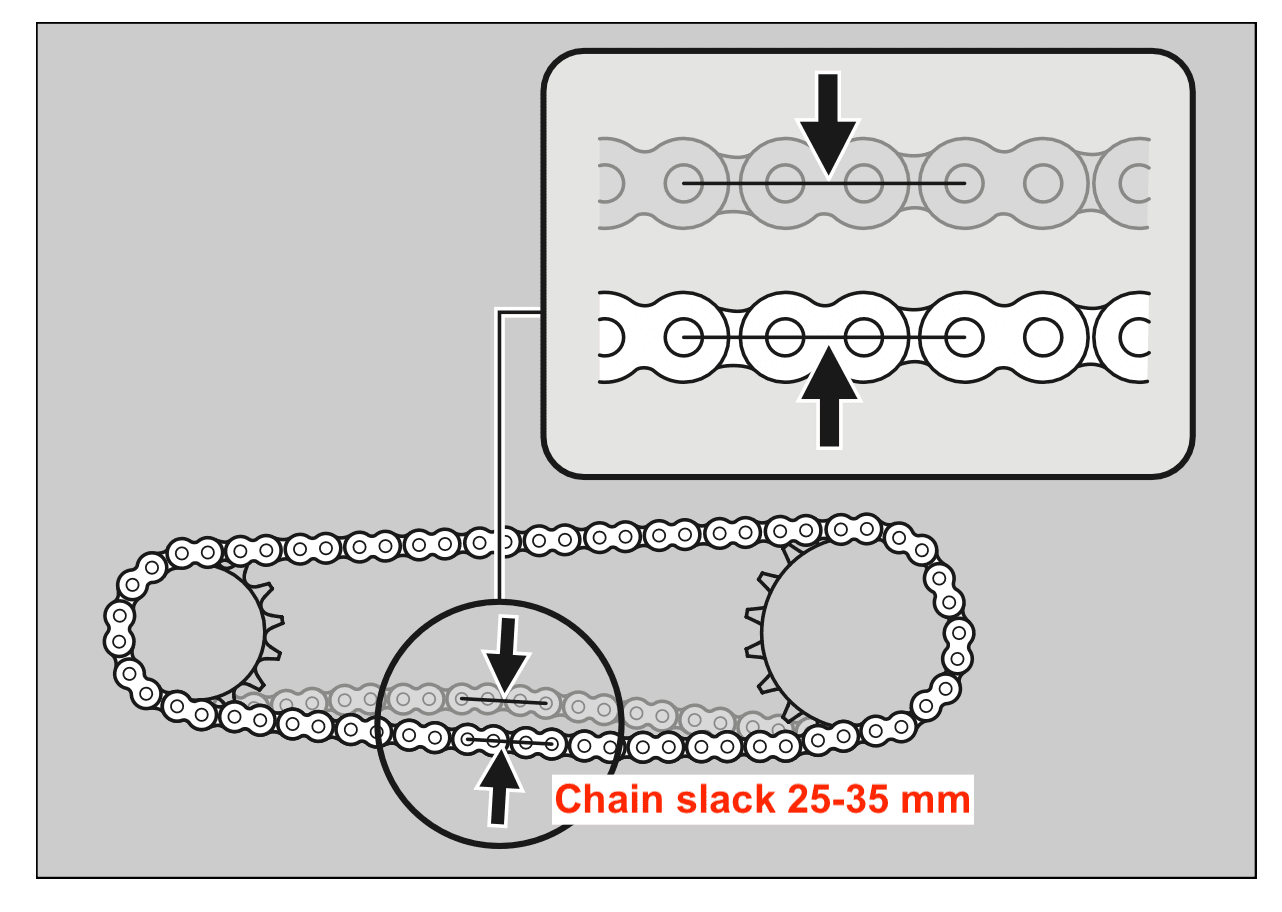 Chain slack 25-35 mm