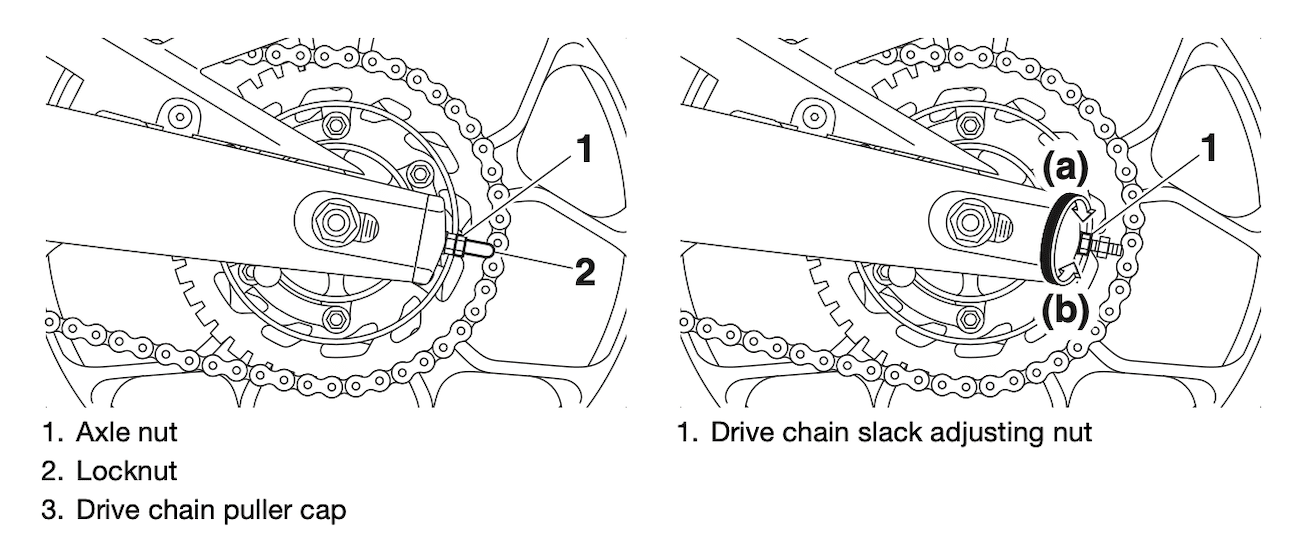 1

2

1. Axle nut
2. Locknut
3. Drive chain puller cap

(a)

1

(b)

1. Drive chain slack adjusting nut