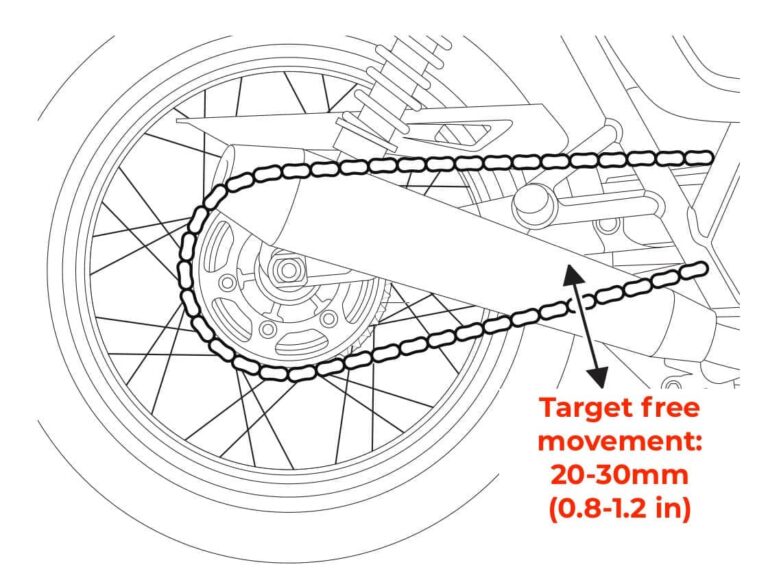 Target free movement: 20-30mm (0.8-1.2 in)